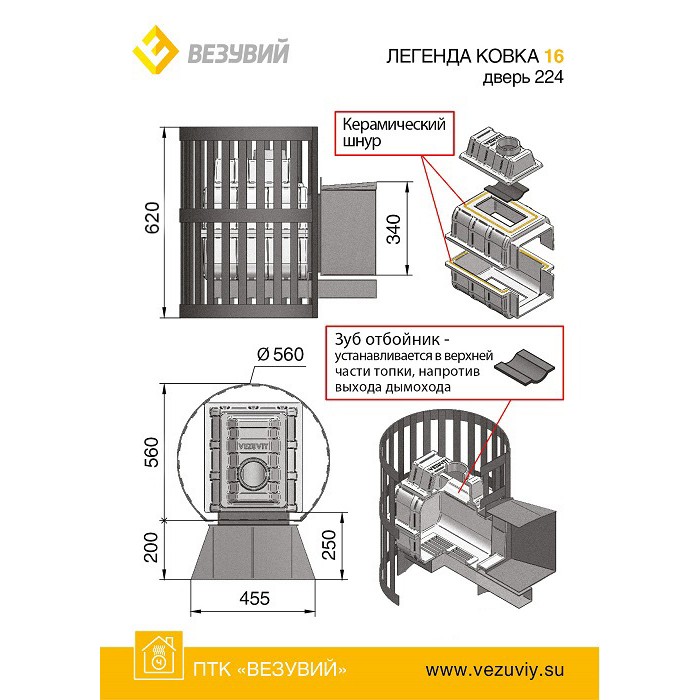 ВЕЗУВИЙ

ЛЕГЕНДА КОВКА 16
дверь 224

Керамический шнур

620

340

Зуб отбойник - устанавливается в верхней части топки, напротив выхода дымохода

Ø 560

VEZUVIY

560

200

250

455

ПТК «ВЕЗУВИЙ»

www.vezuviy.su