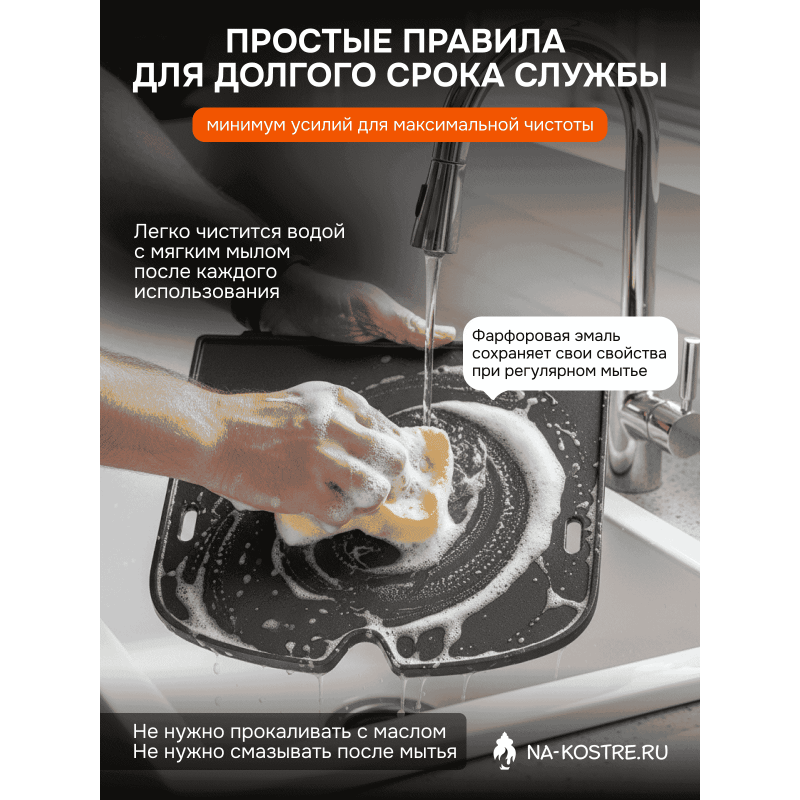 ПРОСТЫЕ ПРАВИЛА ДЛЯ ДОЛГОГО СРОКА СЛУЖБЫ

минимум усилий для максимальной чистоты

Легко чистится водой с мягким мылом после каждого использования

Фарфоровая эмаль сохраняет свои свойства при регулярном мытье

Не нужно прокаливать с маслом
Не нужно смазывать после мытья

NA-KOSTRE.RU