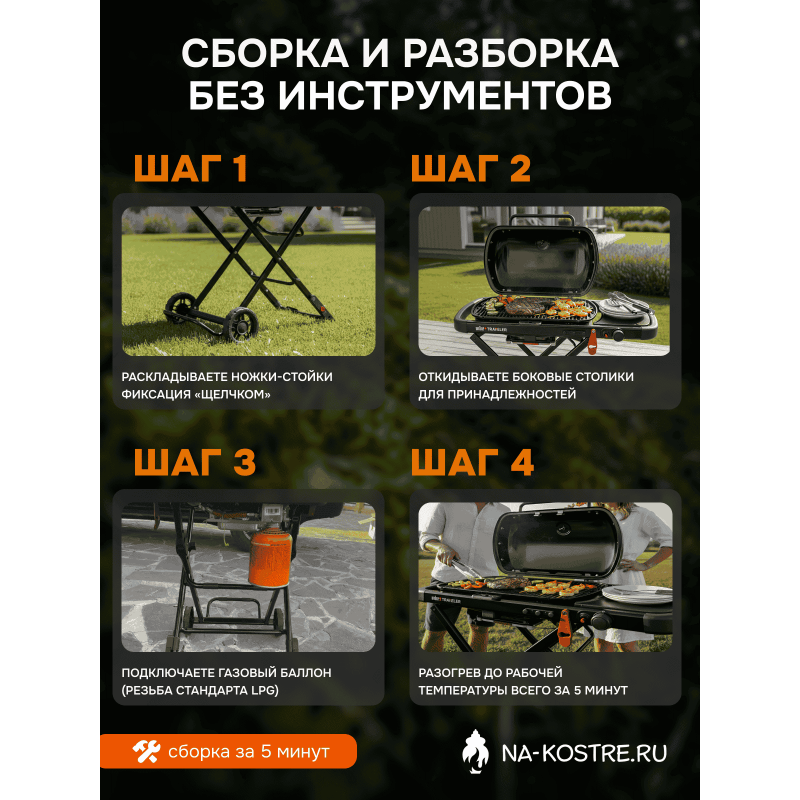 СБОРКА И РАЗБОРКА БЕЗ ИНСТРУМЕНТОВ

ШАГ 1

РАСКЛАДЫВАЕТЕ НОЖКИ-СТОЙКИ ФИКСАЦИЯ «ЩЕЛЧКОМ»

ШАГ 2

ОТКИДЫВАЕТЕ БОКОВЫЕ СТОЛИКИ ДЛЯ ПРИНАДЛЕЖНОСТЕЙ

ШАГ 3

ПОДКЛЮЧАЕТЕ ГАЗОВЫЙ БАЛЛОН (РЕЗЬБА СТАНДАРТА LPG)

ШАГ 4

РАЗОГРЕВ ДО РАБОЧЕЙ ТЕМПЕРАТУРЫ ВСЕГО ЗА 5 МИНУТ

сборка за 5 минут

NA-KOSTRE.RU