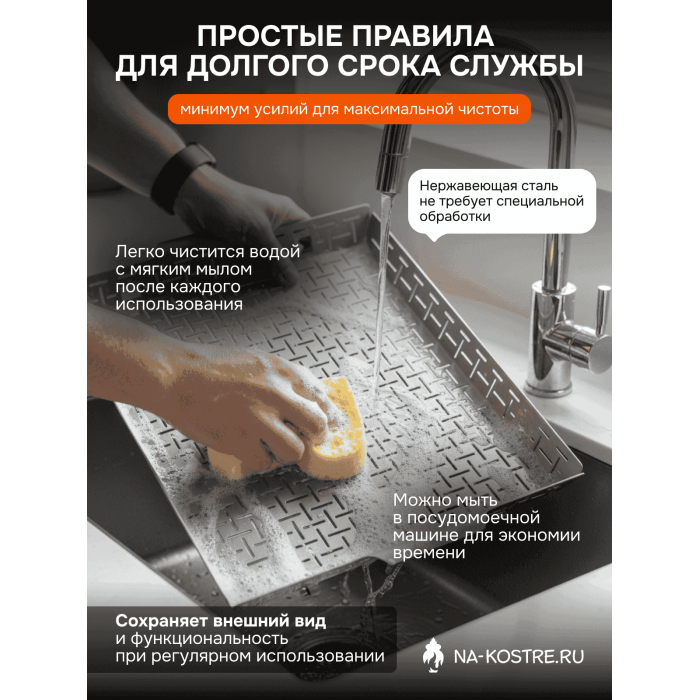 ПРОСТЫЕ ПРАВИЛА ДЛЯ ДОЛГОГО СРОКА СЛУЖБЫ

минимум усилий для максимальной чистоты

Нержавеющая сталь не требует специальной обработки

Легко чистится водой с мягким мылом после каждого использования

Можно мыть в посудомоечной машине для экономии времени

Сохраняет внешний вид и функциональность при регулярном использовании

NA-KOSTRE.RU