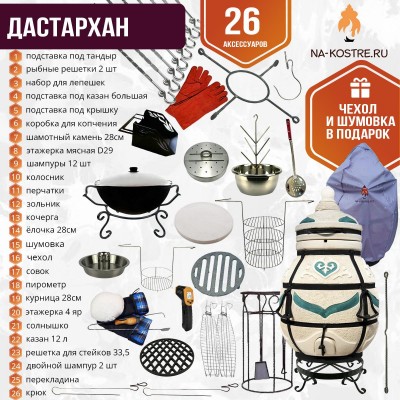 ДАСТАРХАН

26
АКСЕССУАРОВ

NA-KOSTRE.RU

ЧЕХОЛ И ШУМОВКА В ПОДАРОК

1 подставка под тандыр
2 рыбные решетки 2 шт
3 набор для лепешек
4 подставка под казан большая
5 подставка под крышку
6 коробка для копчения
7 шамотный камень 28см
8 этажерка мясная D29
9 шампуры 12 шт
10 колосник
11 перчатки
12 зольник
13 кочерга
14 ёлочка 28см
15 шумовка
16 чехол
17 совок
18 пирометр
19 курница 28см
20 этажерка 4 яр
21 солнышко
22 казан 12 л
23 решетка для стейков 33,5
24 двойной шампур 2 шт
25 перекладина
26 крюк